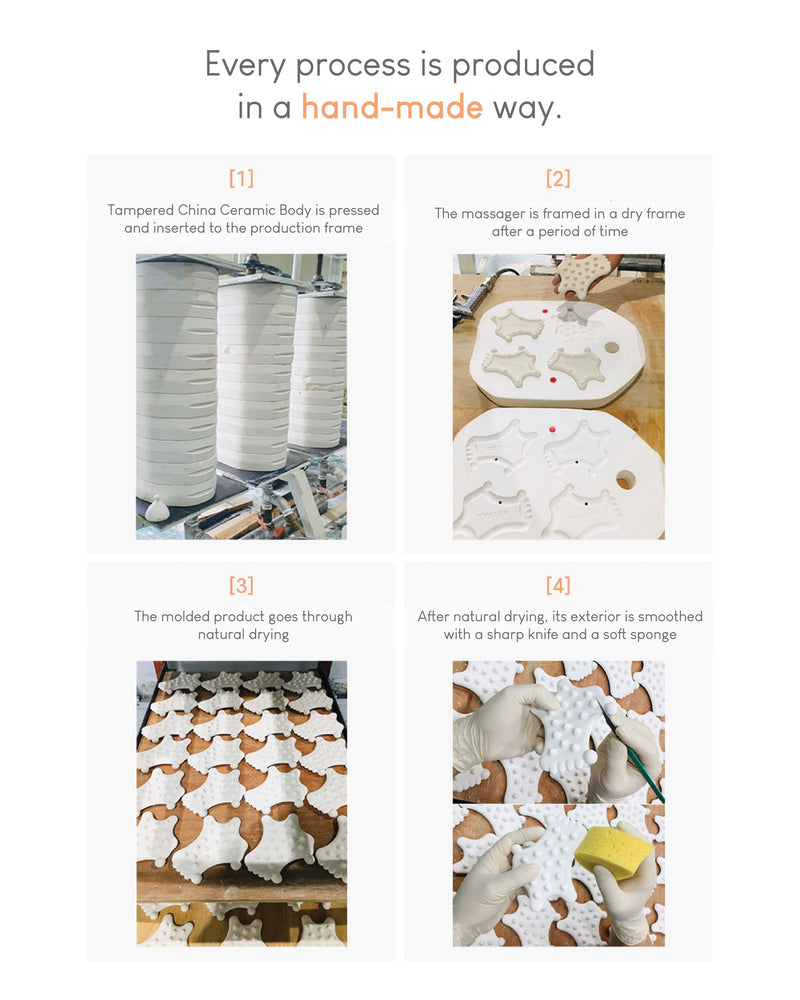 Every process is produced in a hand-made way.

[1]
Tampered China Ceramic Body is pressed and inserted to the production frame

[2]
The massager is framed in a dry frame after a period of time

[3]
The molded product goes through natural drying

[4]
After natural drying, its exterior is smoothed with a sharp knife and a soft sponge