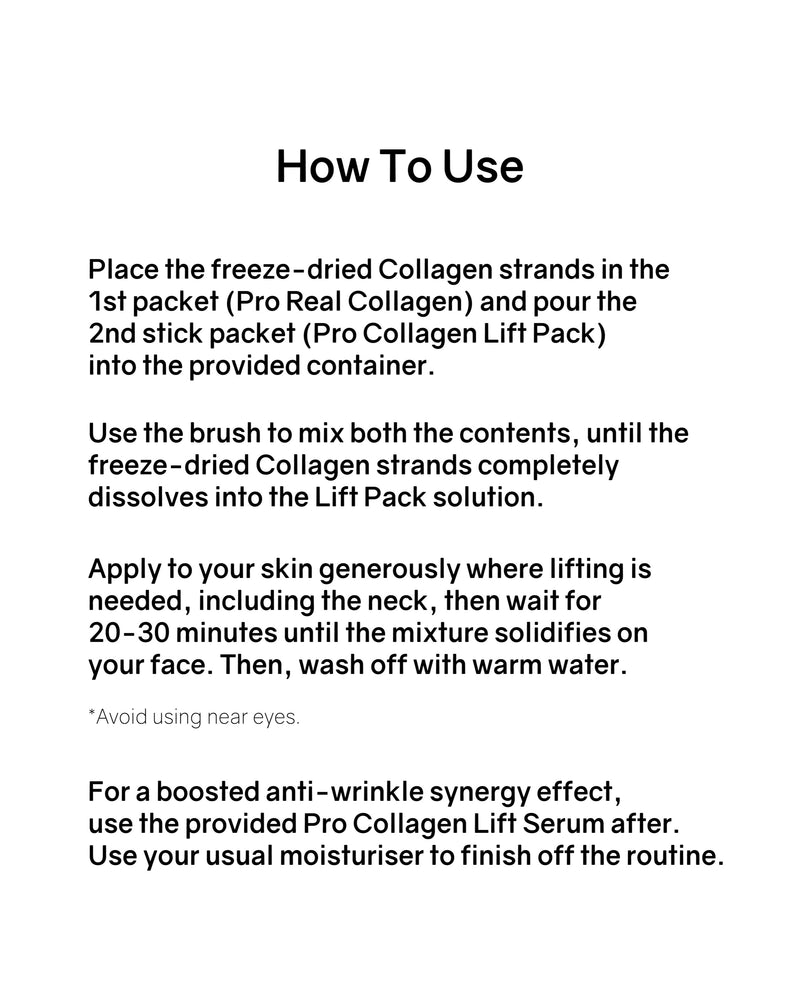 How To Use

Place the freeze-dried Collagen strands in the 1st packet (Pro Real Collagen) and pour the 2nd stick packet (Pro Collagen Lift Pack) into the provided container.

Use the brush to mix both the contents, until the freeze-dried Collagen strands completely dissolves into the Lift Pack solution.

Apply to your skin generously where lifting is needed, including the neck, then wait for 20-30 minutes until the mixture solidifies on your face. Then, wash off with warm water.

*Avoid using near eyes.

For a boosted anti-wrinkle synergy effect, use the provided Pro Collagen Lift Serum after. Use your usual moisturiser to finish off the routine.